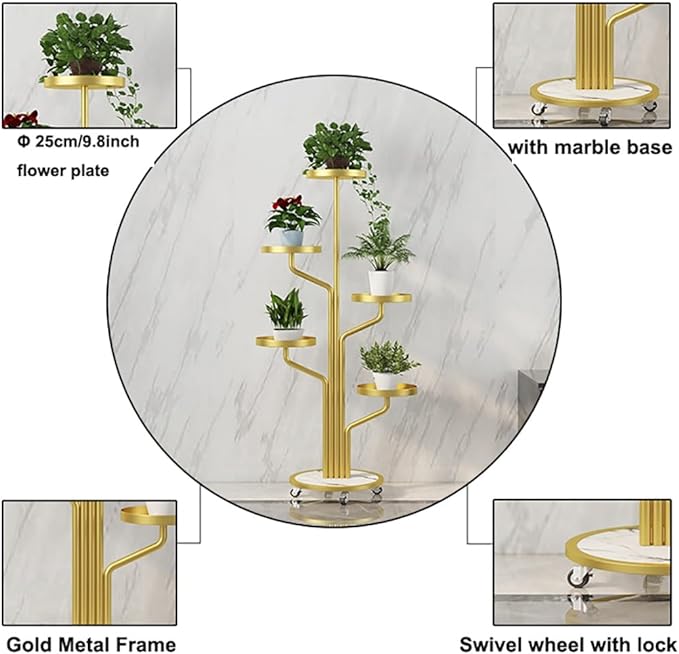 Φ 25cm/9.8inch
flower plate

with marble base

Gold Metal Frame

Swivel wheel with lock