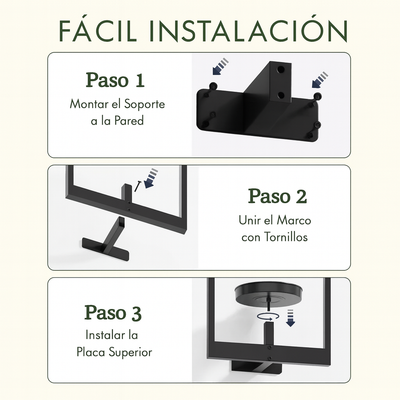 FÁCIL INSTALACIÓN

Paso 1
Montar el Soporte a la Pared

Paso 2
Unir el Marco con Tornillos

Paso 3
Instalar la Placa Superior